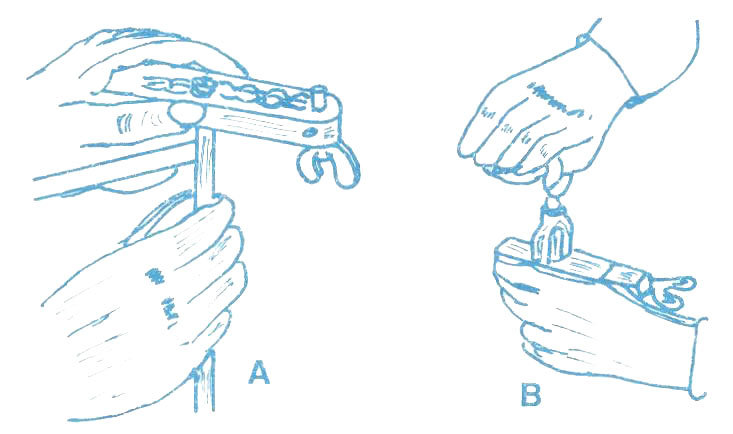 A

B