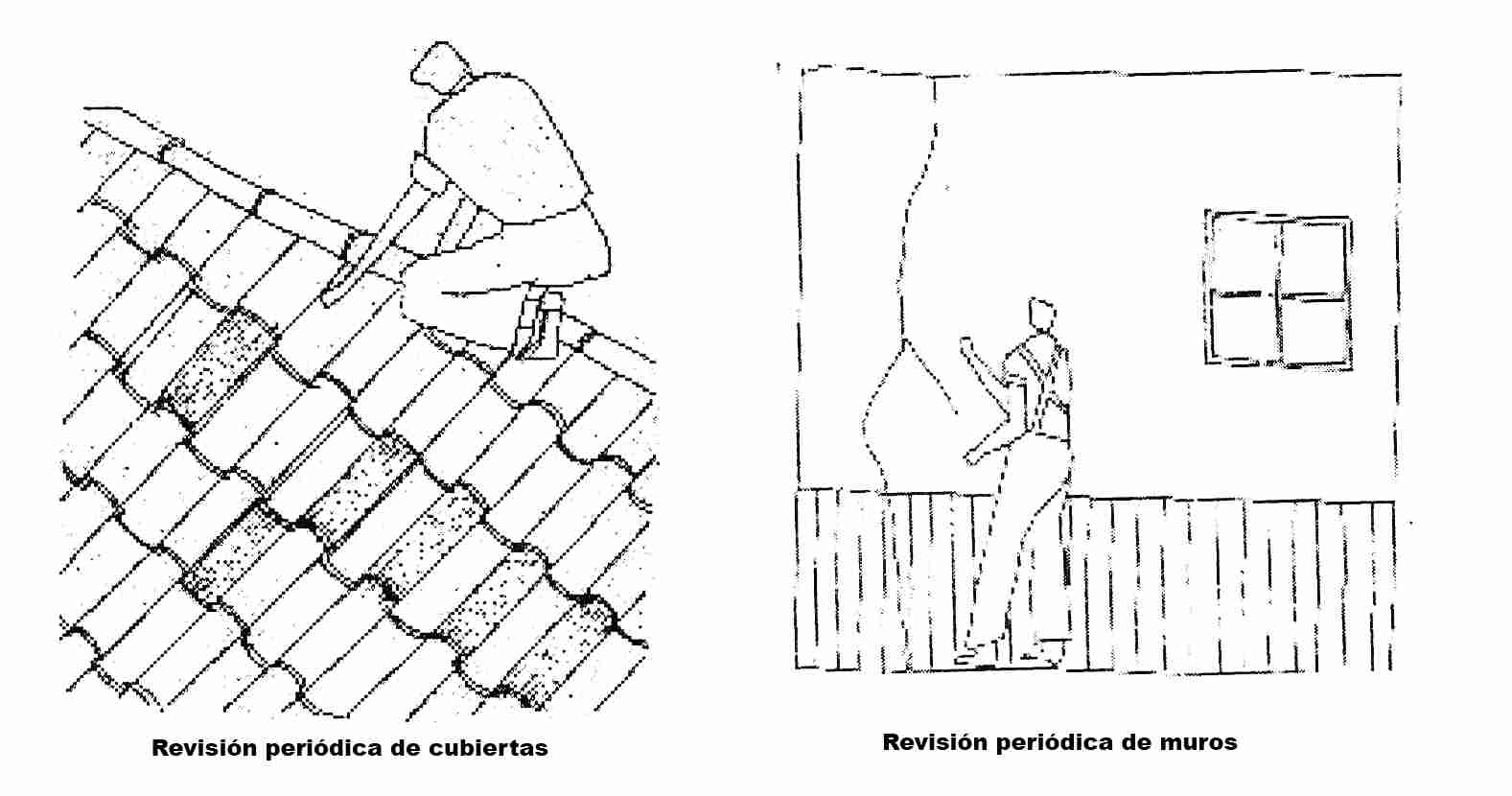 Revisión periódica de cubiertas

Revisión periódica de muros