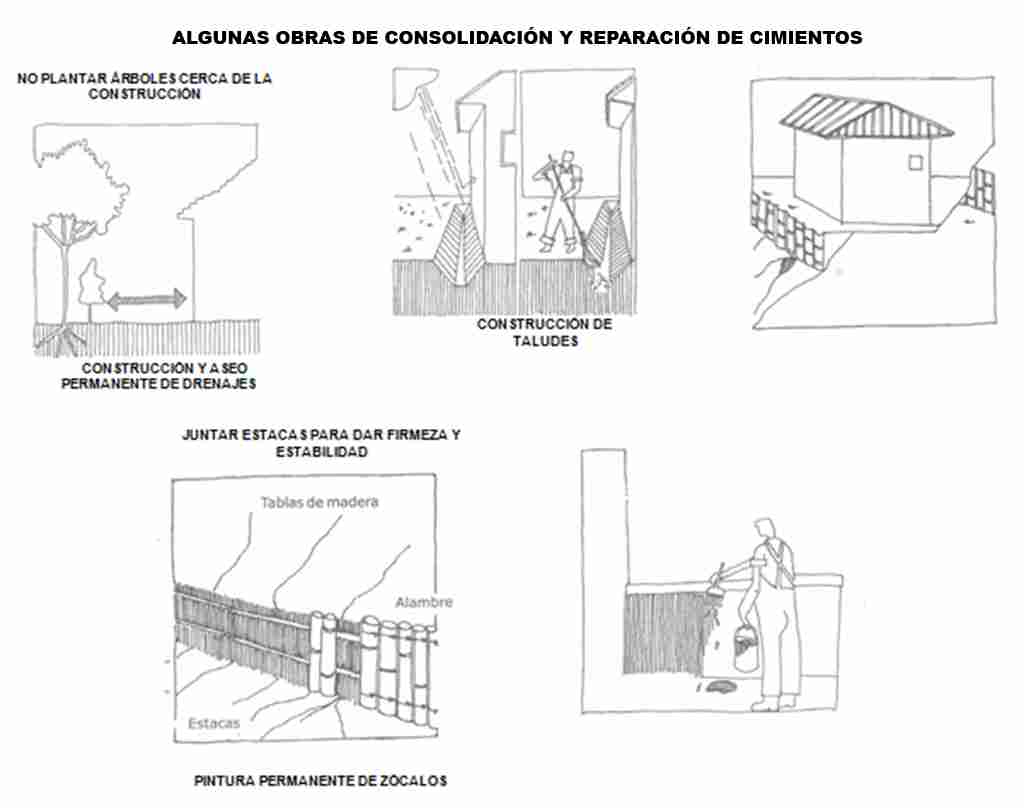 ALGUNAS OBRAS DE CONSOLIDACIÓN Y REPARACIÓN DE CIMIENTOS

NO PLANTAR ÁRBOLES CERCA DE LA CONSTRUCCIÓN

CONSTRUCCIÓN Y ASEO PERMANENTE DE DRENAJES

CONSTRUCCIÓN DE TALUDES

JUNTAR ESTACAS PARA DAR FIRMEZA Y ESTABILIDAD

Tablas de madera

Alambre

Estacas

PINTURA PERMANENTE DE ZOCALOS