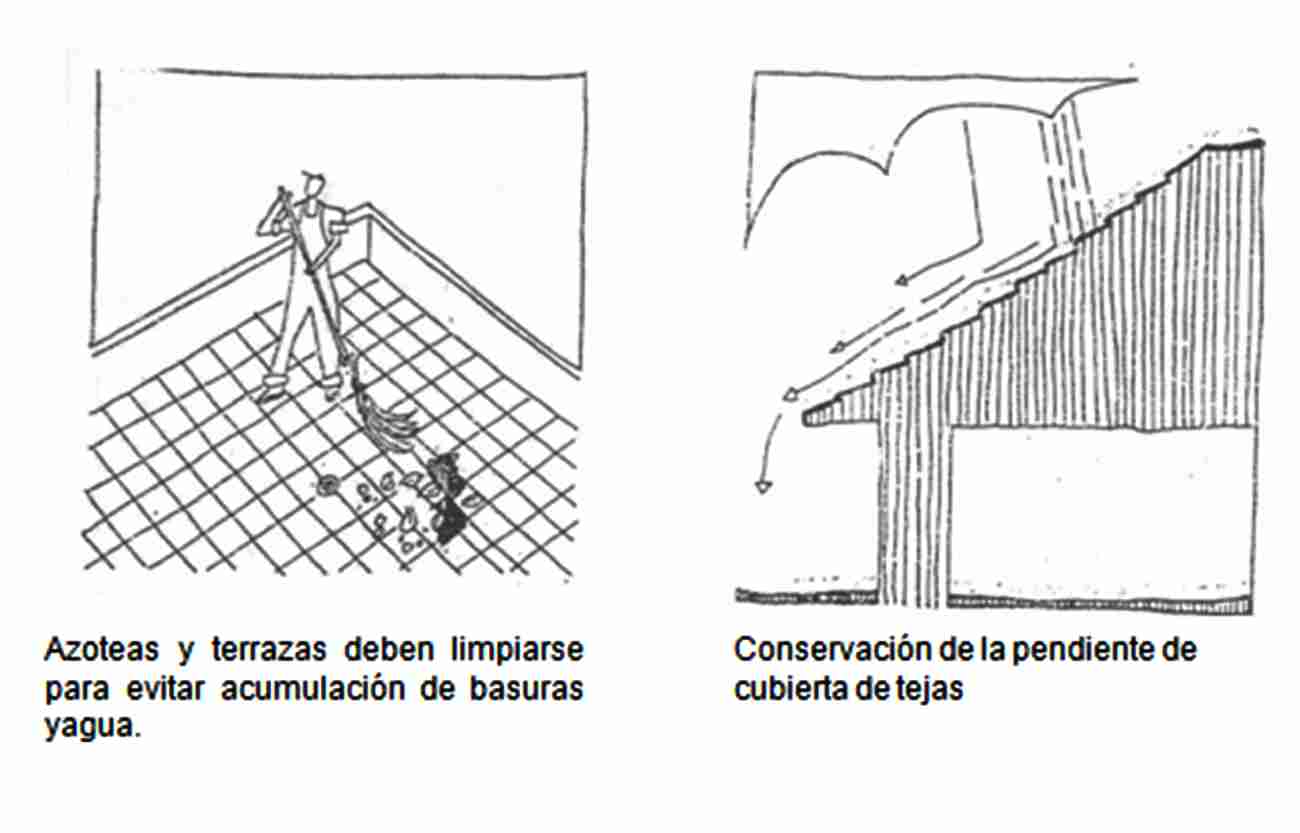 Azoteas y terrazas deben limpiarse para evitar acumulación de basuras yagua.

Conservación de la pendiente de cubierta de tejas