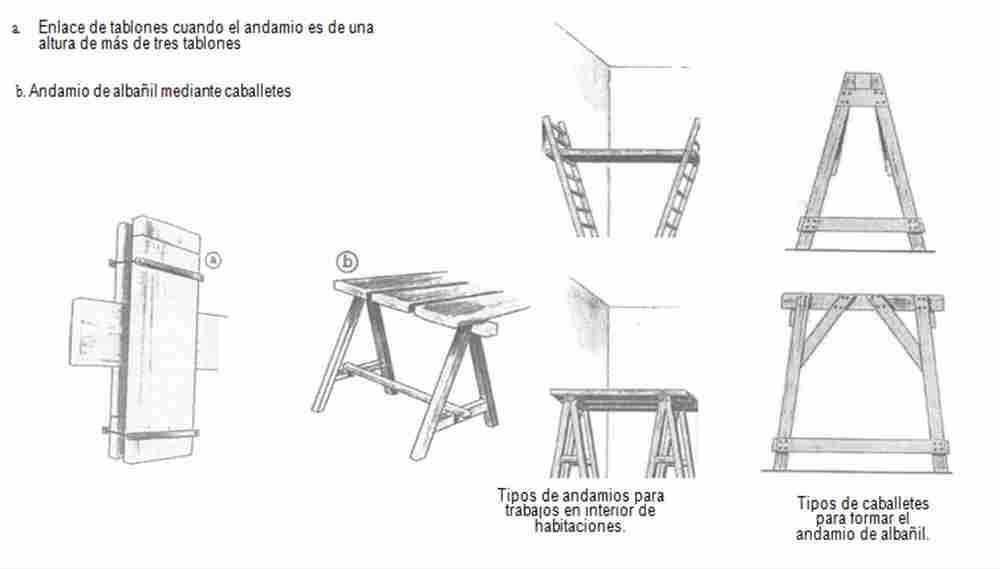 a. Enlace de tablones cuando el andamio es de una altura de más de tres tablones

b. Andamio de albañil mediante caballetes

a

b

Tipos de andamios para trabajos en interior de habitaciones.

Tipos de caballetes para formar el andamio de albañil.